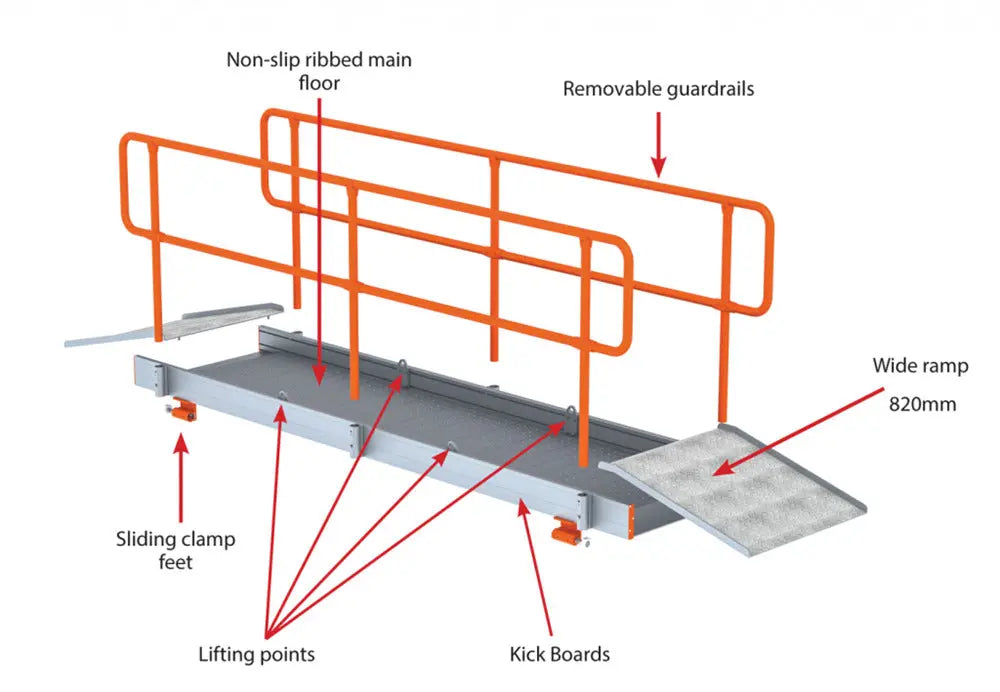 Non-slip ribbed main floor

Removable guardrails

Wide ramp
820mm

Sliding clamp feet

Lifting points

Kick Boards